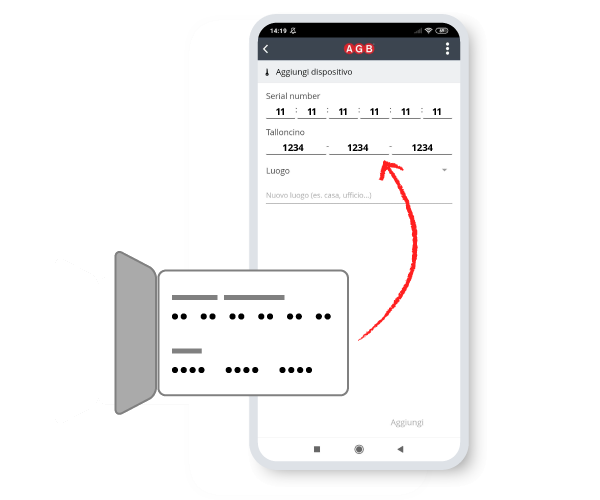 14:19

AGB

Aggiungi dispositivo

Serial number
11 : 11 : 11 : 11 : 11 : 11

Talloncino
1234 - 1234 - 1234

Luogo

Nuovo luogo (es. casa, ufficio...)

Aggiungi